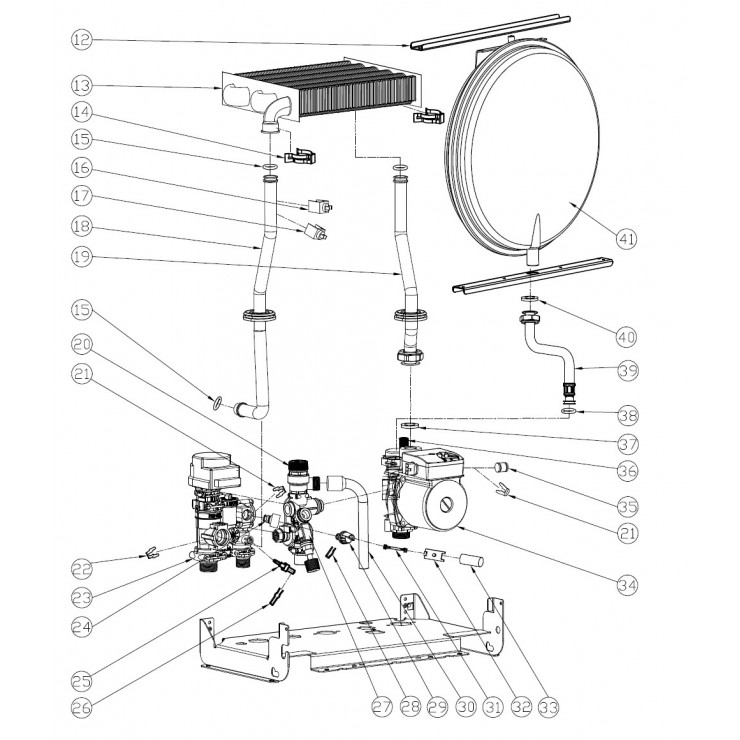 12
13
14
15
16
17
18
19
15
20
21
22
23
24
25
26
27
28
29
30
31
32
33
41
40
39
38
37
36
35
21
34