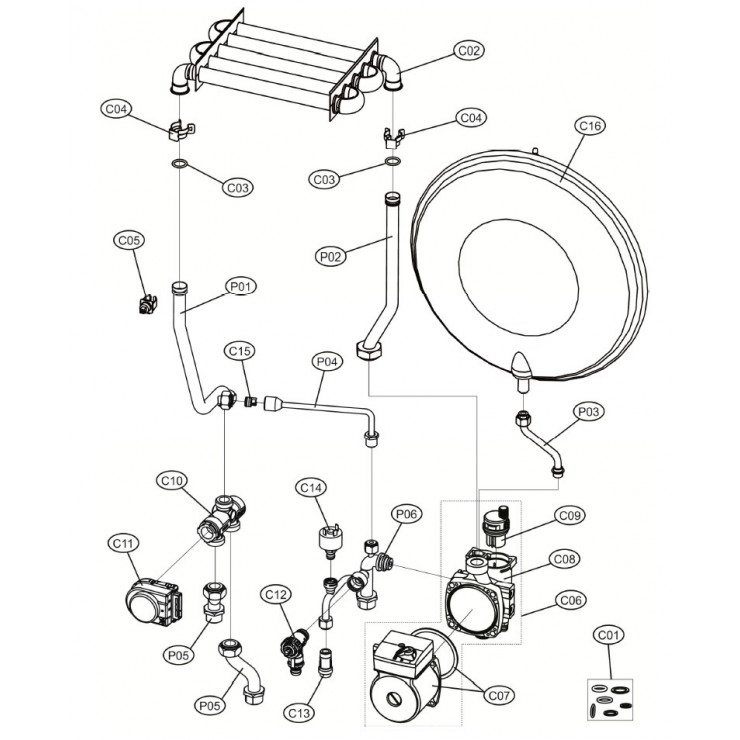 C02
C04
C04
C16
C03
C03
C05
P02
P01
C15
P04
P03
C10
C14
P06
C09
C11
C08
C12
C06
P05
C01
P05
C13
C07