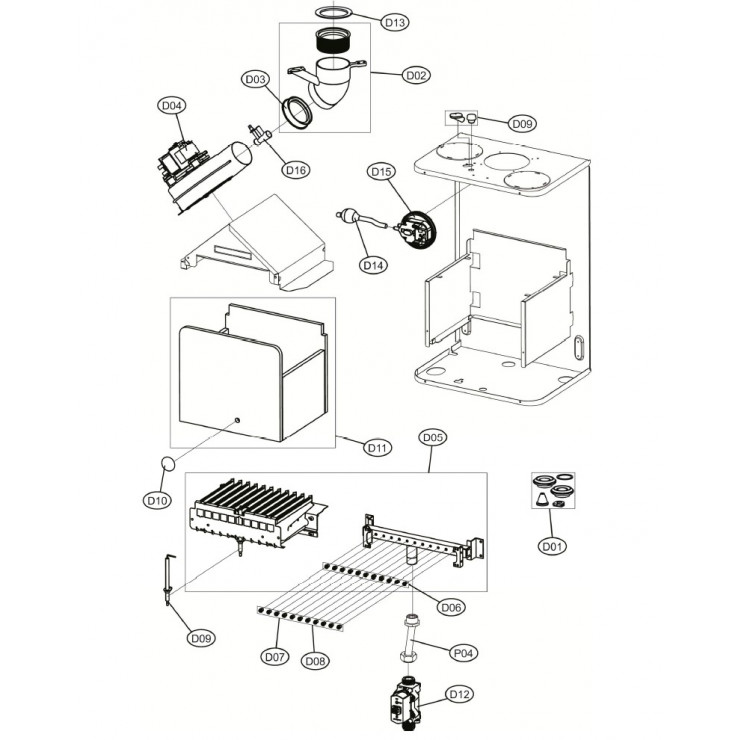 D13
D02
D03
D04
D16
D09
D15
D14
D11
D05
D10
D01
D06
D09
D07
D08
P04
D12